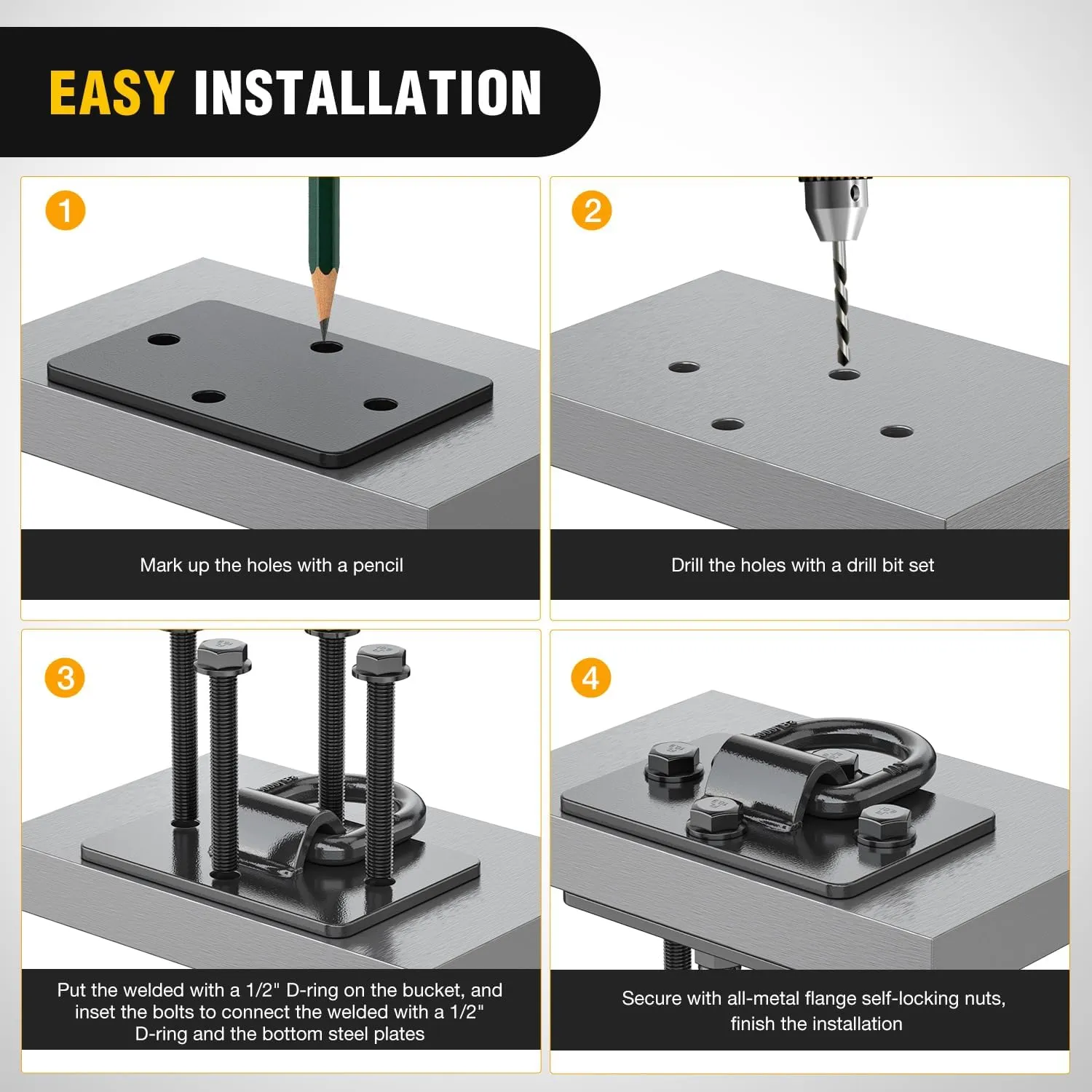 EASY INSTALLATION

1

Mark up the holes with a pencil

2

Drill the holes with a drill bit set

3

Put the welded with a 1/2" D-ring on the bucket, and inset the bolts to connect the welded with a 1/2" D-ring and the bottom steel plates

4

Secure with all-metal flange self-locking nuts, finish the installation